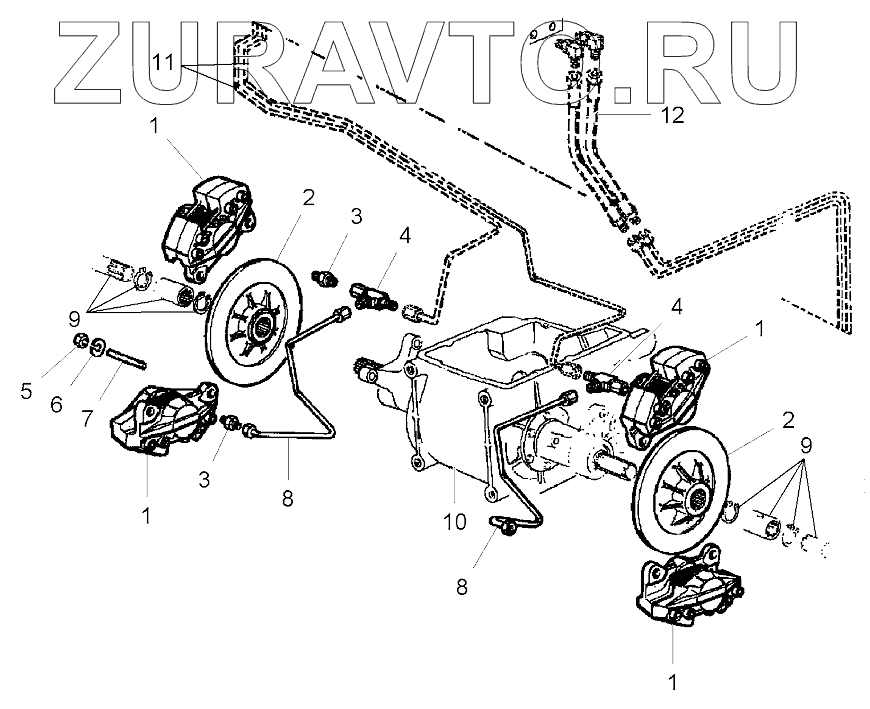 ZURAVTO.RU

11
12
1
2
3
4
9
5
6
7
1
3
8
4
1
2
9
10
8
1