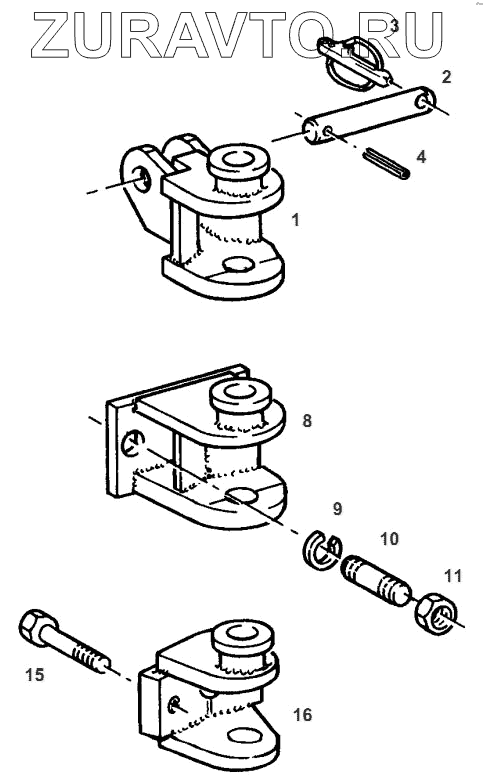 ZURAVTO.RU

3
2
4
1
8
9
10
11
15
16