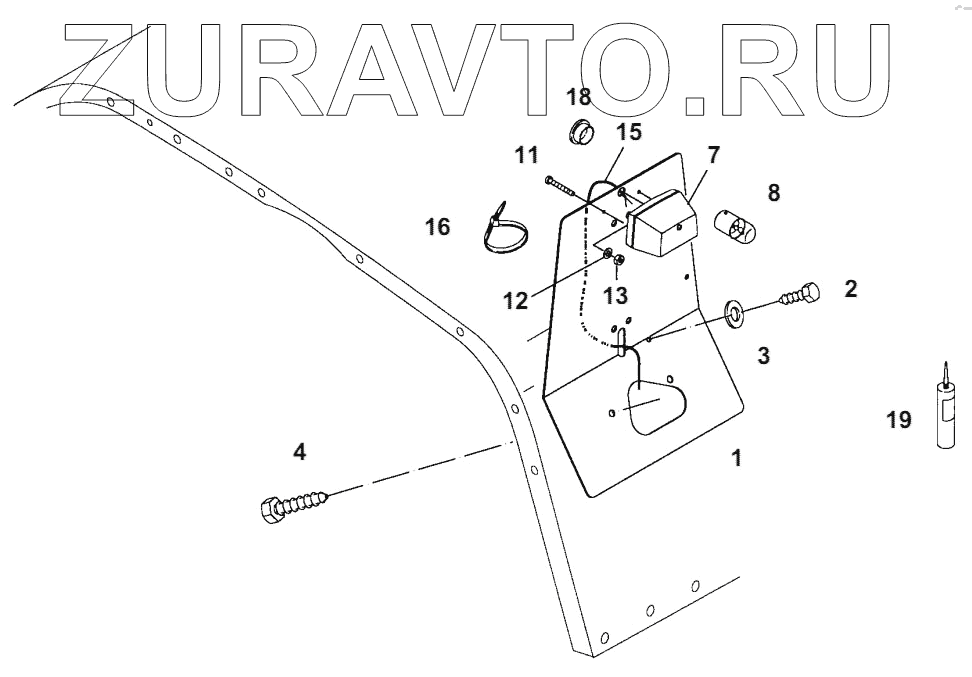 ZURAVTO.RU

18
15
11
7
8
16
12
13
2
3
19
4
1