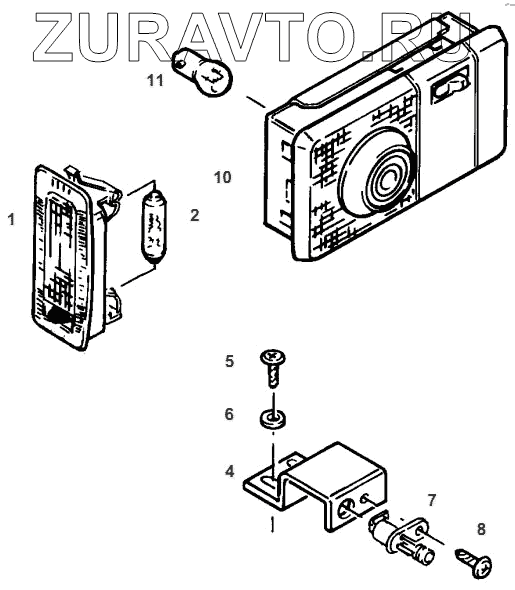 ZURAVTO.RU
11
10
1
2
5
6
4
7
8