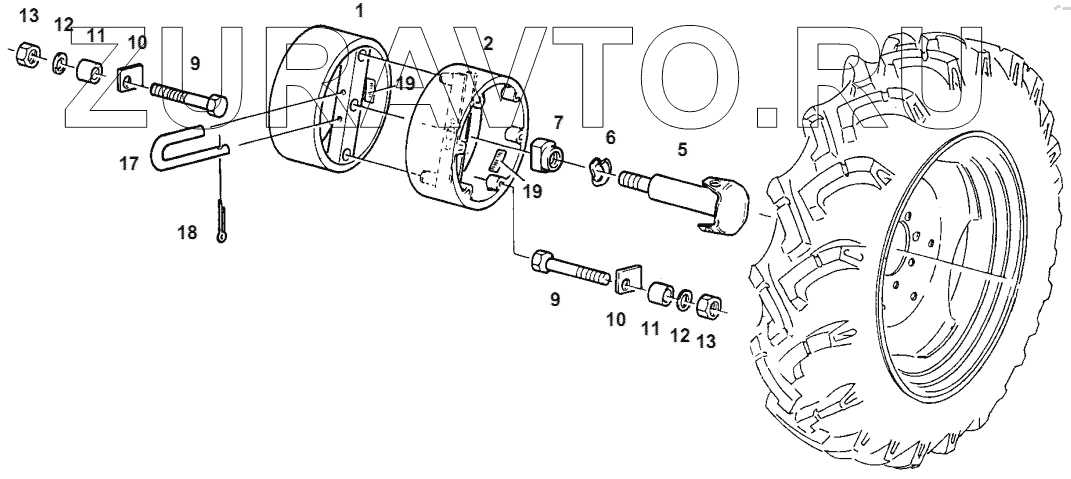 ZURAVTO.RU

13
12
11
10
9
1
2
19
17
18
7
6
5
19
9
10
11
12
13