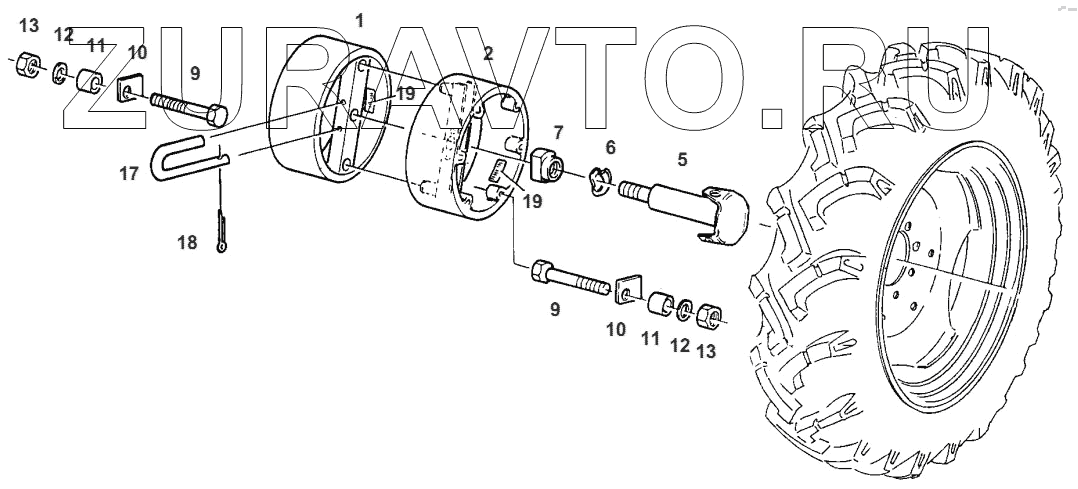 ZURAVTO.RU

13
12
11
10
9
1
2
19
17
18
7
6
5
19
9
10
11
12
13