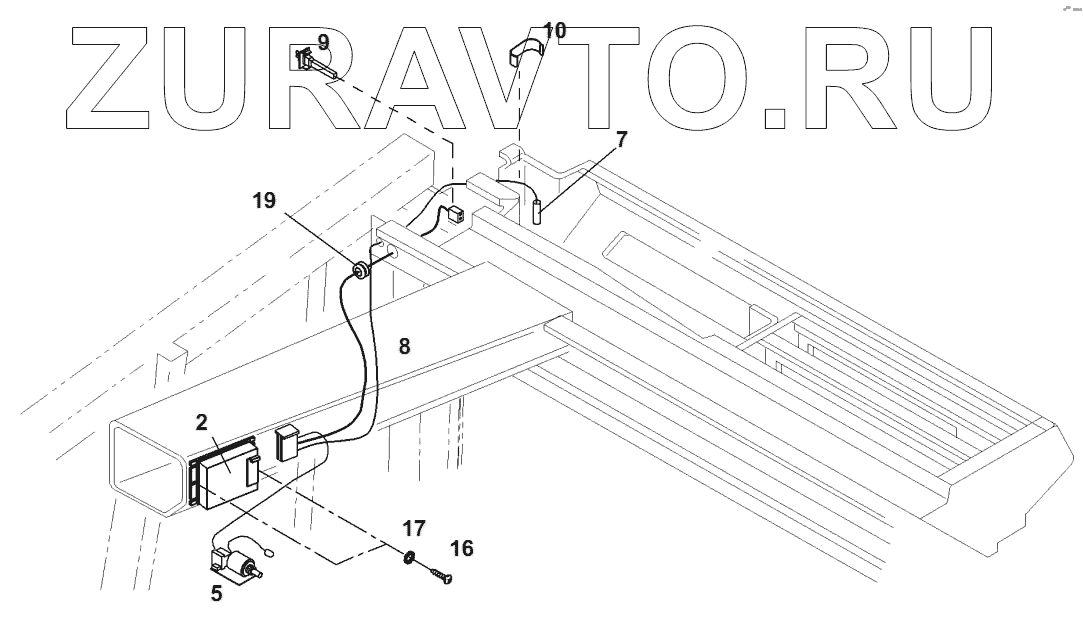 ZURAVTO.RU

9
10
7
19
8
2
17
16
5