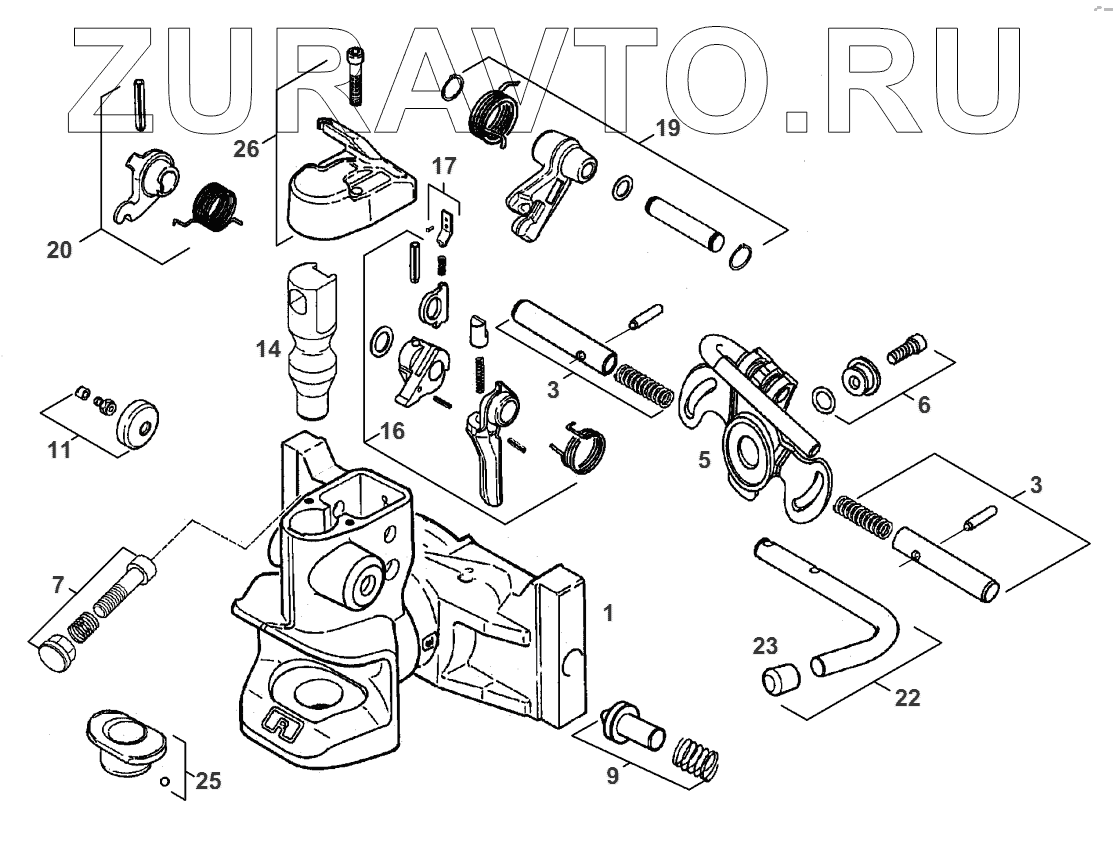 ZURAVTO.RU

26
17
19
20
14
16
3
6
11
5
3
7
1
23
22
9
25