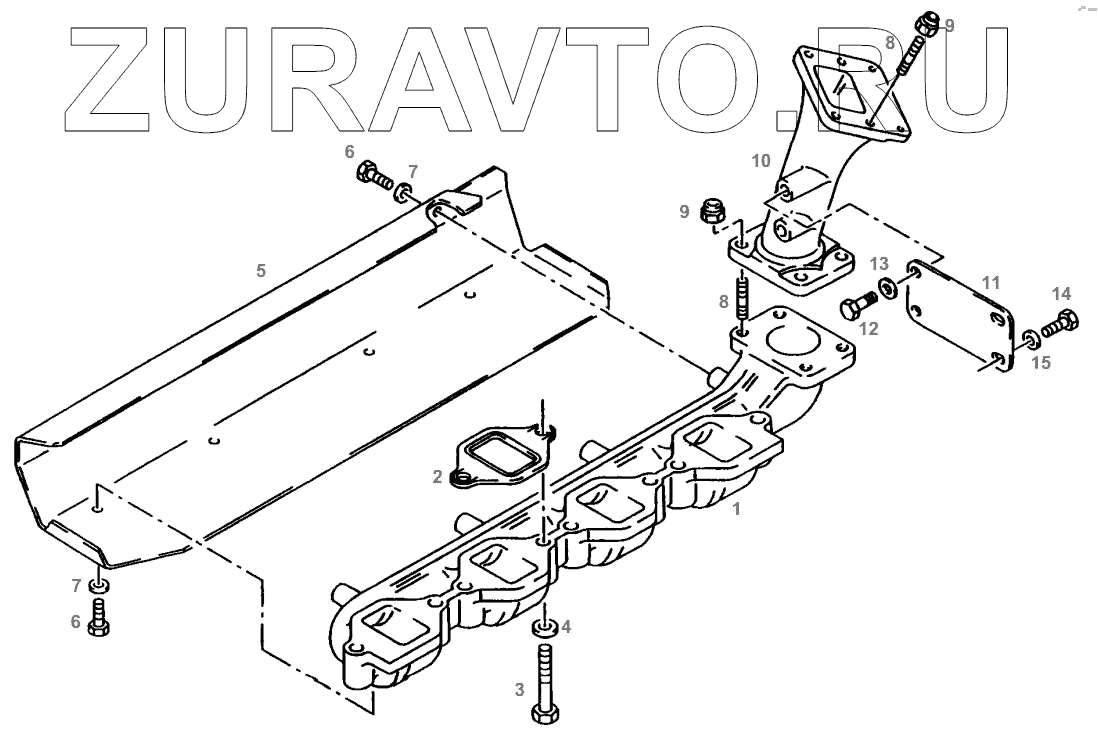 ZURAVTO.RU

8
9
6
7
10
9
5
13
11
14
8
12
15
2
1
7
6
4
3