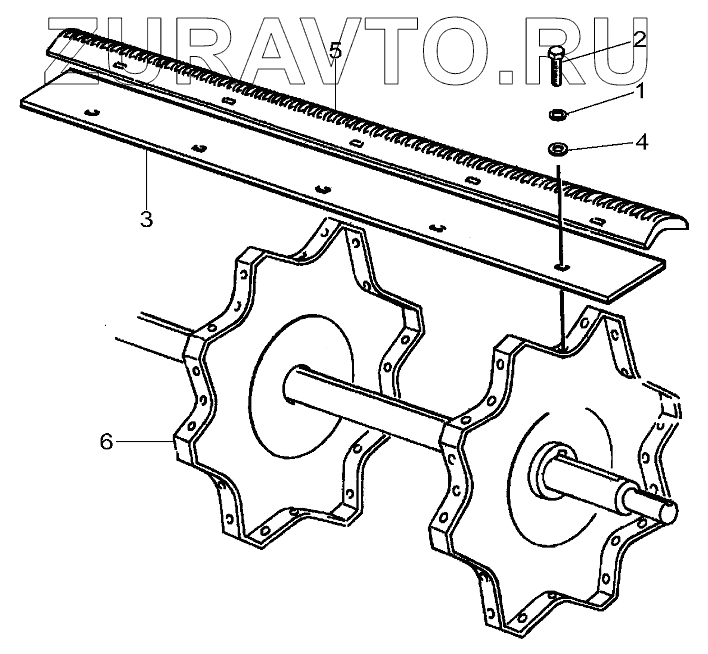 ZURAVTO.RU
5
2
1
4
3
6