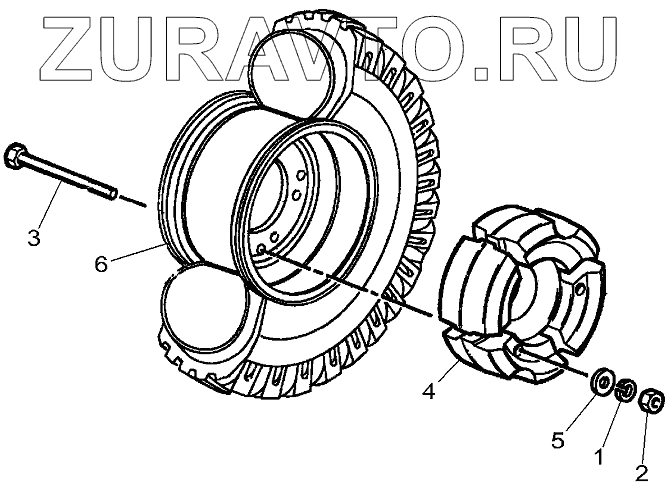 ZURAVTO.RU

3

6

4

5

1

2