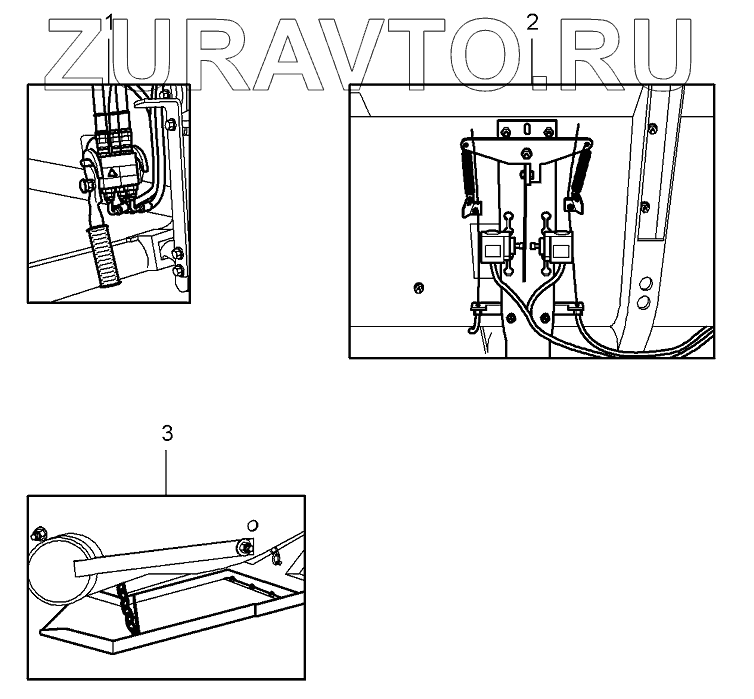 ZURAVTO.RU
1
2
3