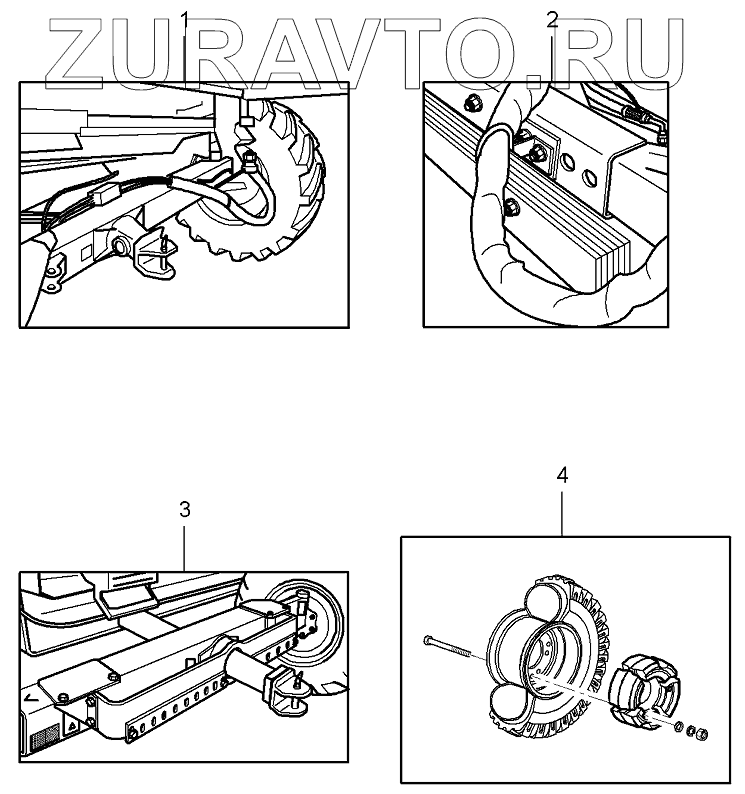 ZURAVTO.RU

1

2

3

4