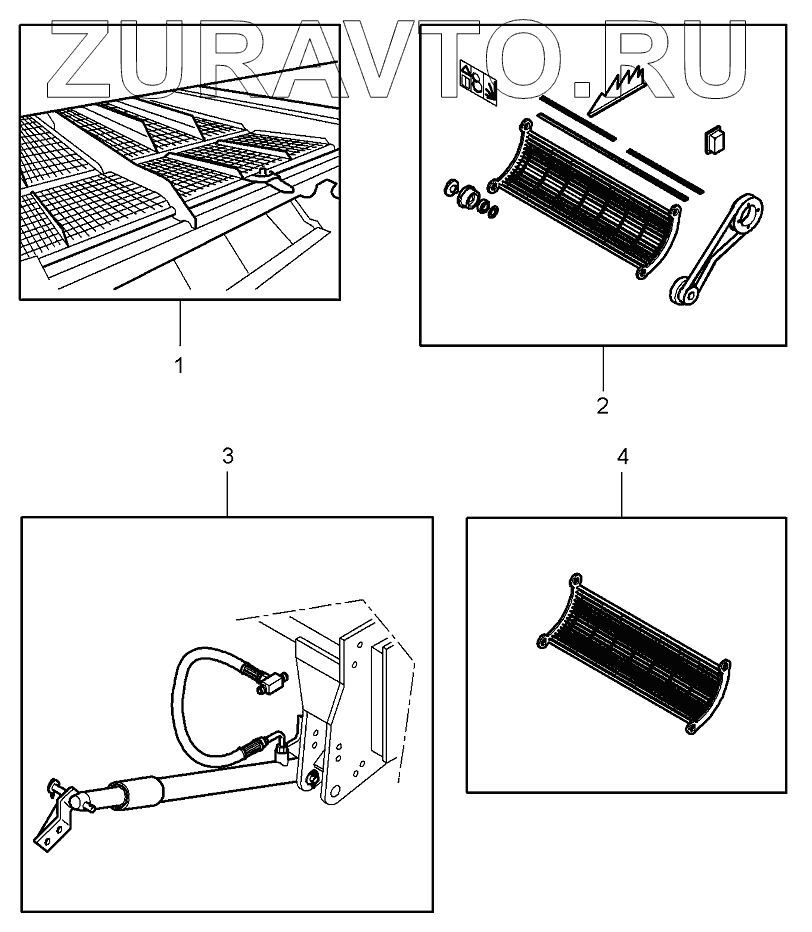 ZURAVTO.RU

1

2

3

4