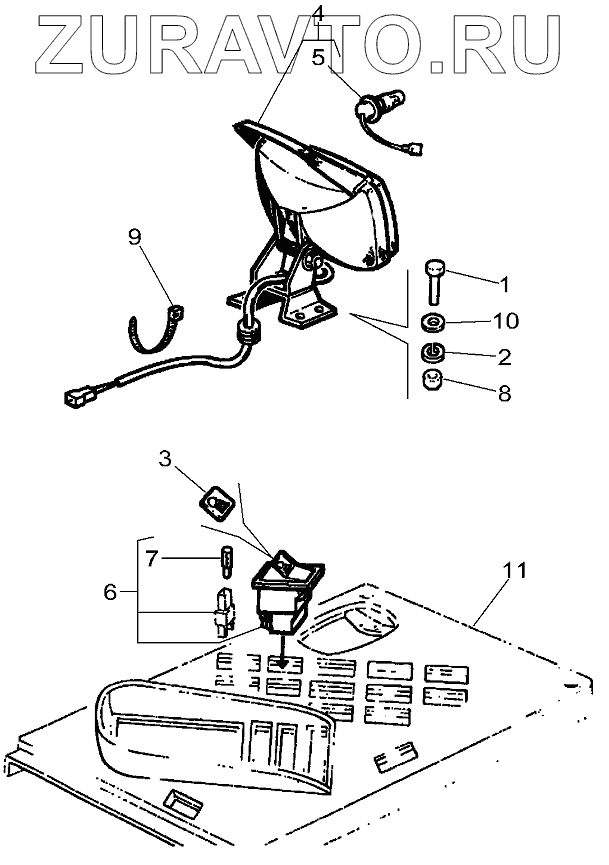 ZURAVTO.RU
4
5
9
1
10
2
8
3
7
6
11