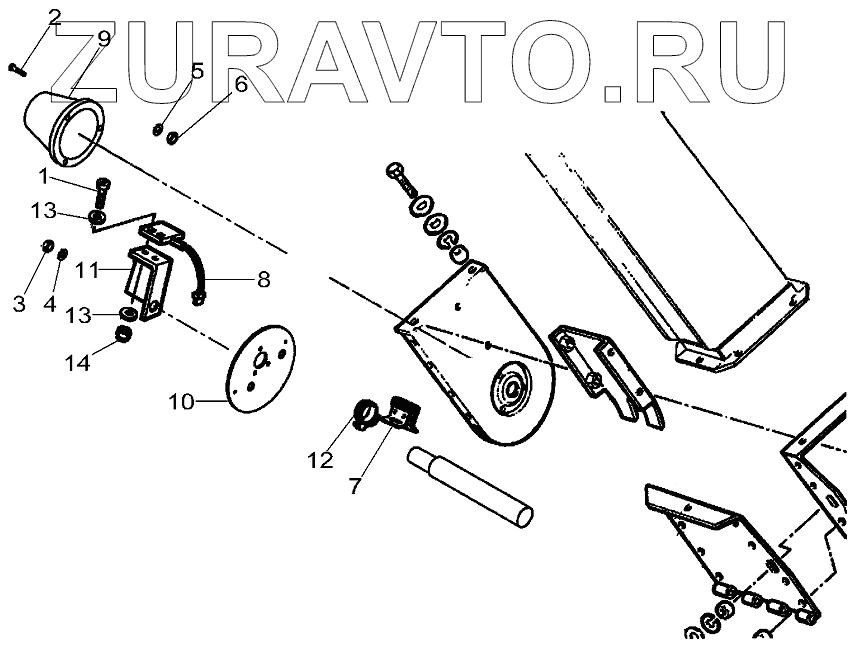 ZURAVTO.RU

2
9
5
6
1
13
3
4
11
8
13
14
10
12
7