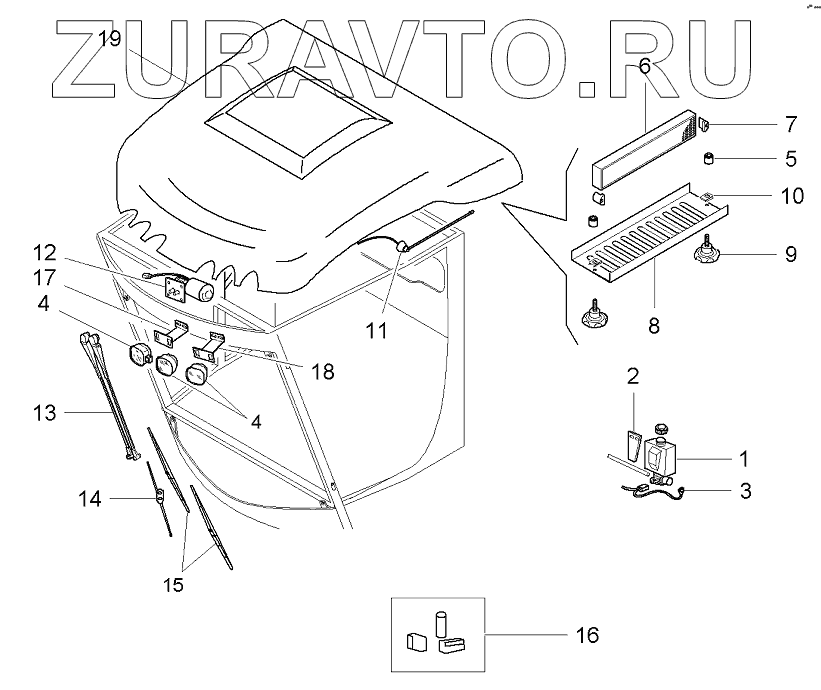 ZURAVTO.RU

19
6
7
5
10
9
8
12
17
4
11
18
4
13
2
1
3
14
15
16