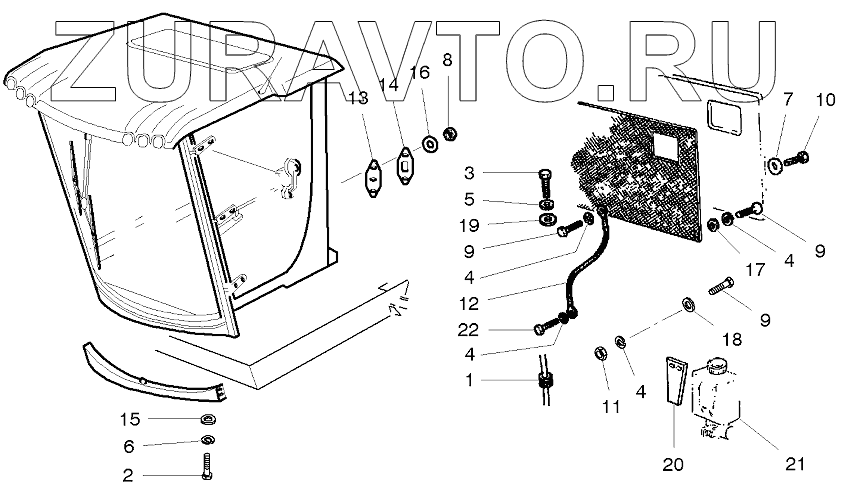 ZURAVTO.RU

13
14
16
8
7
10
3
5
19
9
4
12
22
4
1
17
4
9
9
18
11
4
20
21
15
6
2