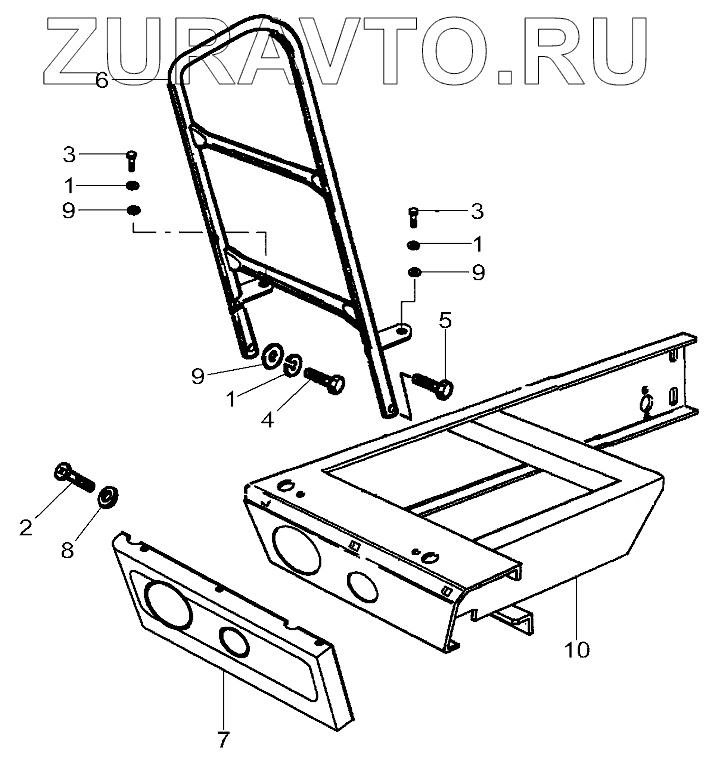 ZURAVTO.RU

6

3
1
9

3
1
9

5

9
1
4

2
8

10

7