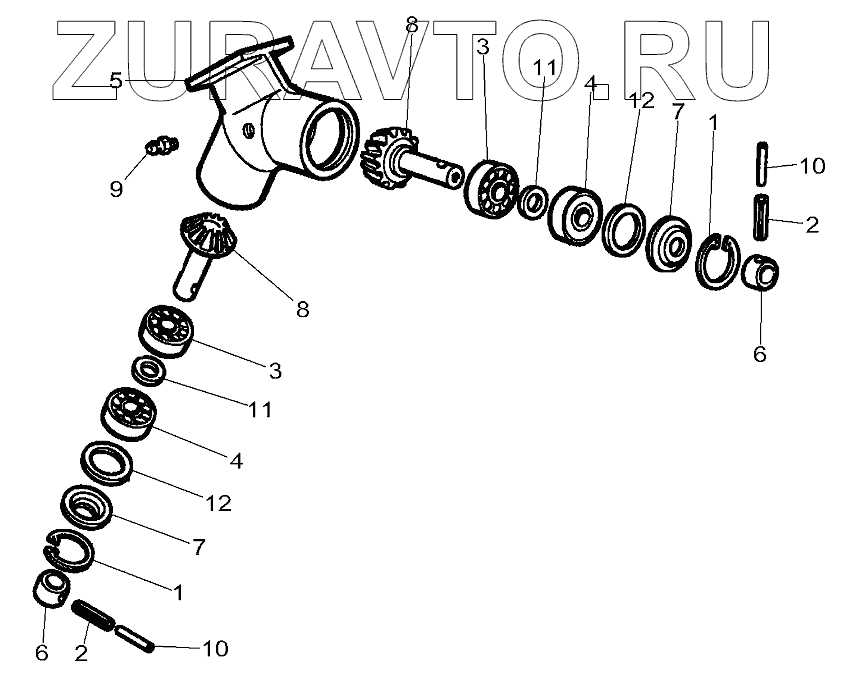 ZURAVTO.RU

5
8
3
11
4
12
7
1
10
2
6
9
8
3
11
4
12
7
1
6
2
10