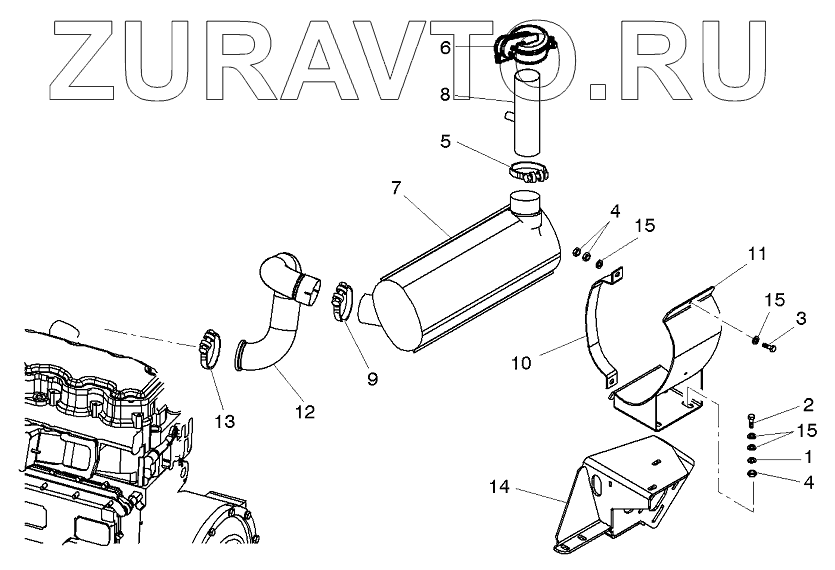 ZURAVTO.RU

6
8
5
7
4
15
11
15
3
10
9
12
13
2
15
1
4
14