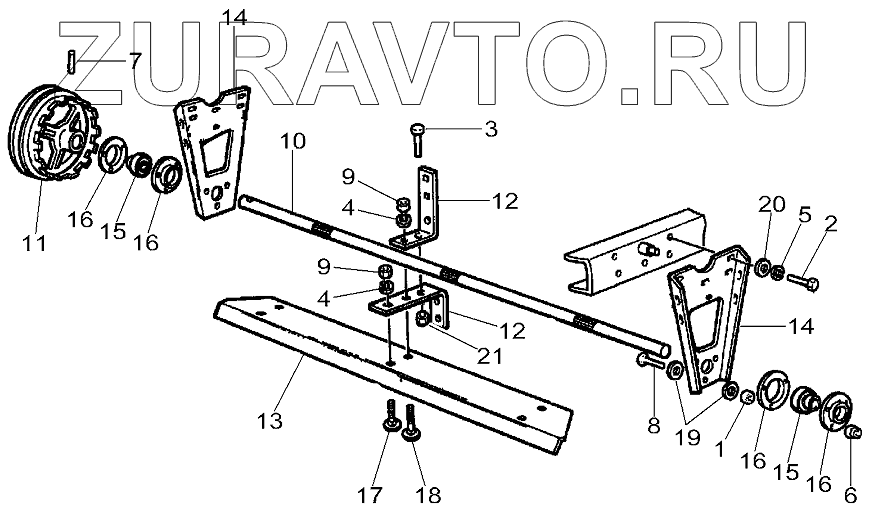 ZURAVTO.RU

14
7
3
10
9
4
12
11
16
15
16
20
5
2
9
4
12
21
14
13
8
19
1
16
15
16
6
17
18