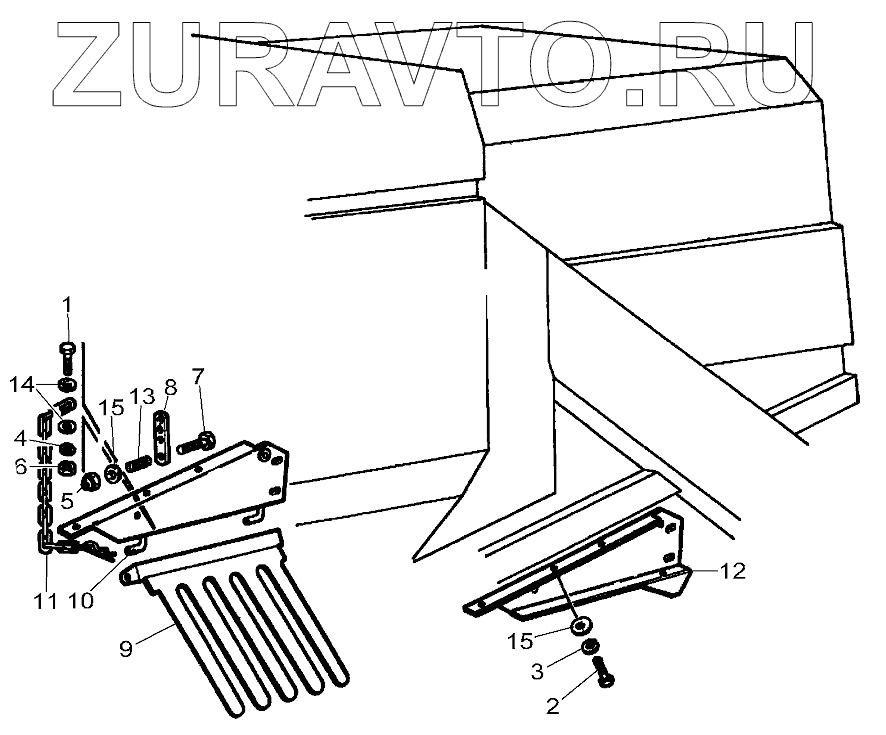 ZURAVTO.RU

1
14
15
13
8
7
4
6
5
11
10
9
12
15
3
2