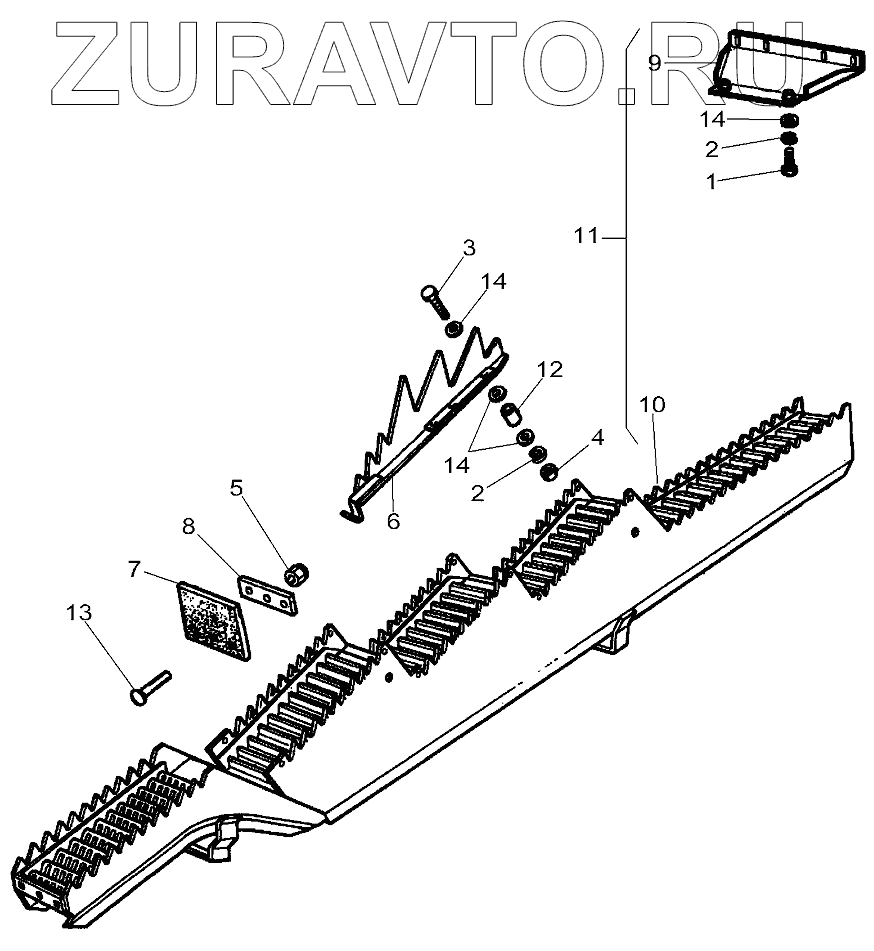 ZURAVTO.RU

9
14
2
1
11
3
14
12
10
14
4
2
6
5
8
7
13