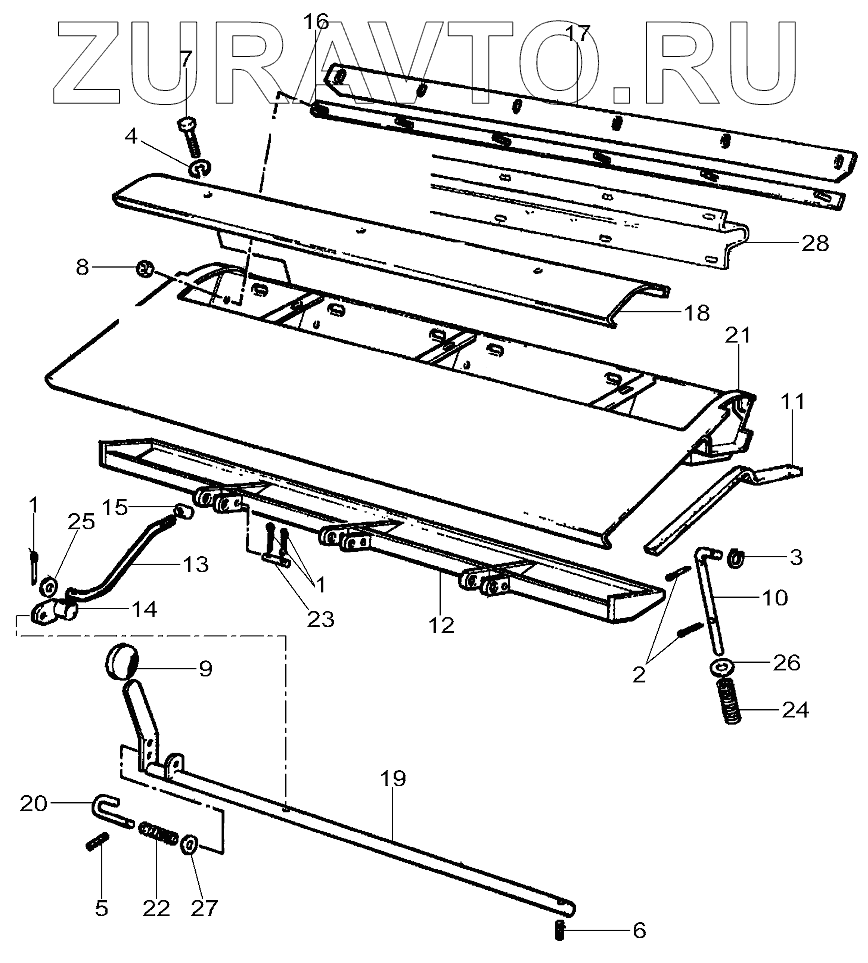 ZURAVTO.RU

16
17
7
4
28
8
18
21
11
1
25
15
13
14
1
23
12
3
10
2
26
24
9
19
20
5
22
27
6