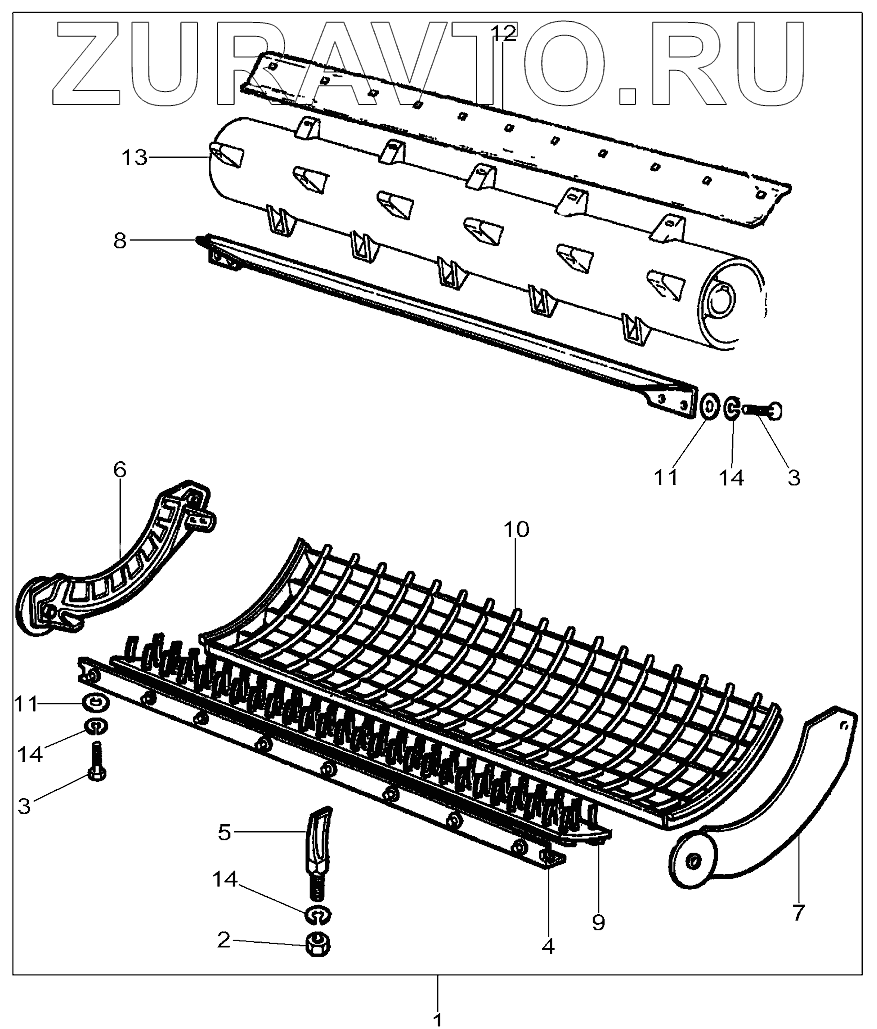 ZURAVTO.RU

12
13
8
11
14
3
6
10
11
14
3
5
14
2
4
9
7
1