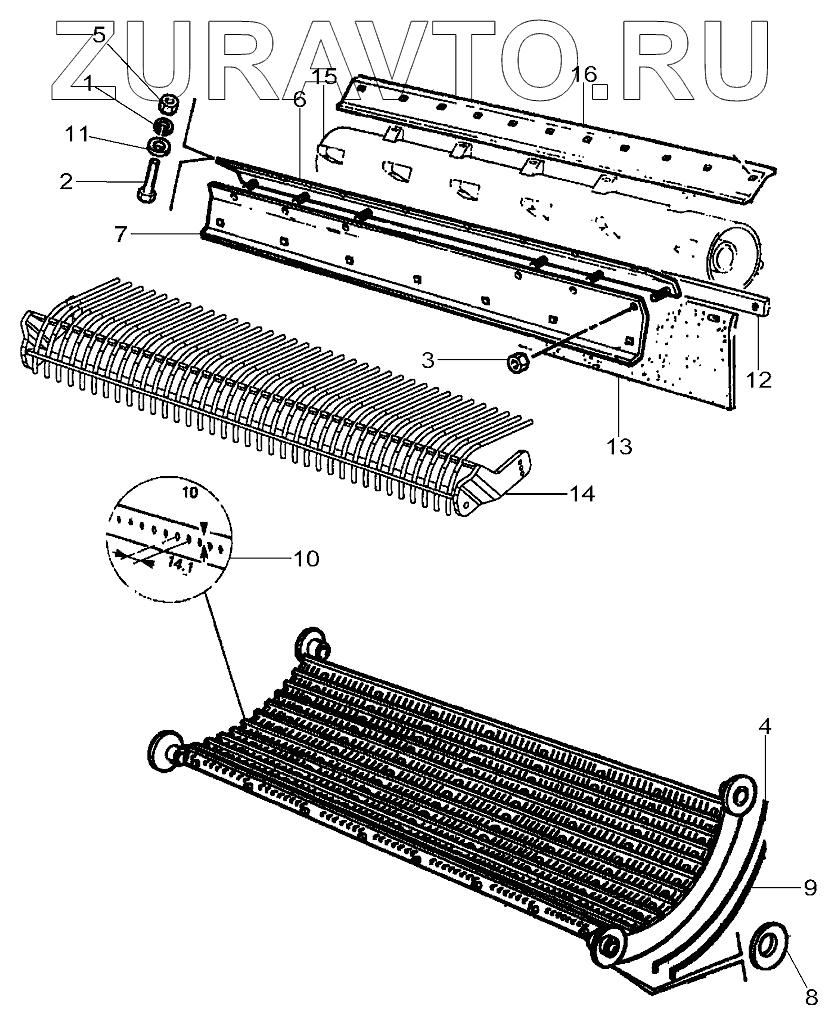 ZURAVTO.RU
5
1
11
2
15
6
16
7
3
12
13
14
10
14.1
10
4
9
8