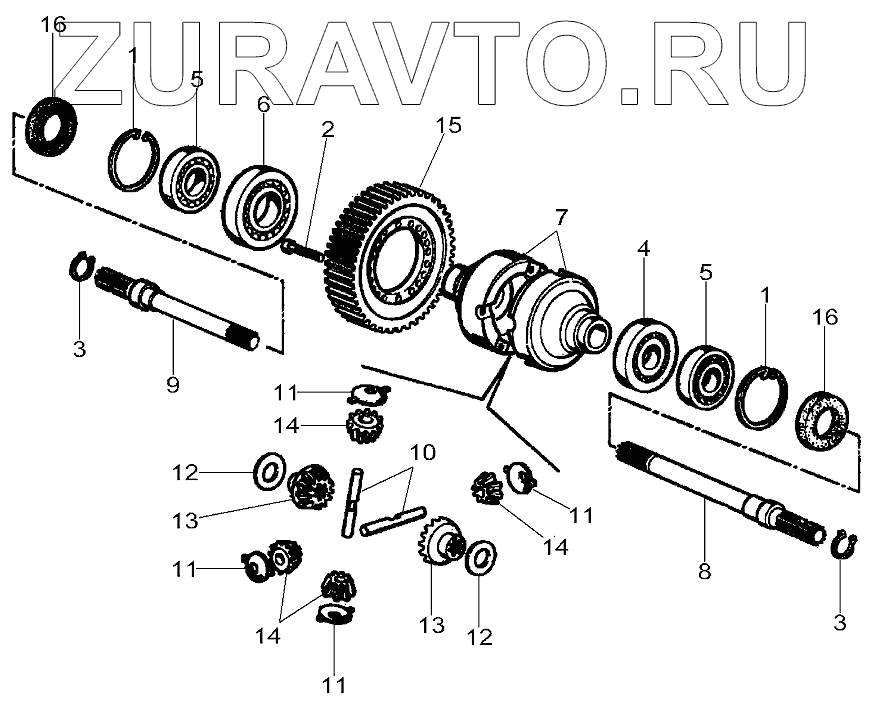 ZURAVTO.RU

16
1
5
6
2
15
7
4
5
1
16
3
9
11
14
10
12
13
11
14
8
11
14
13
12
3
11